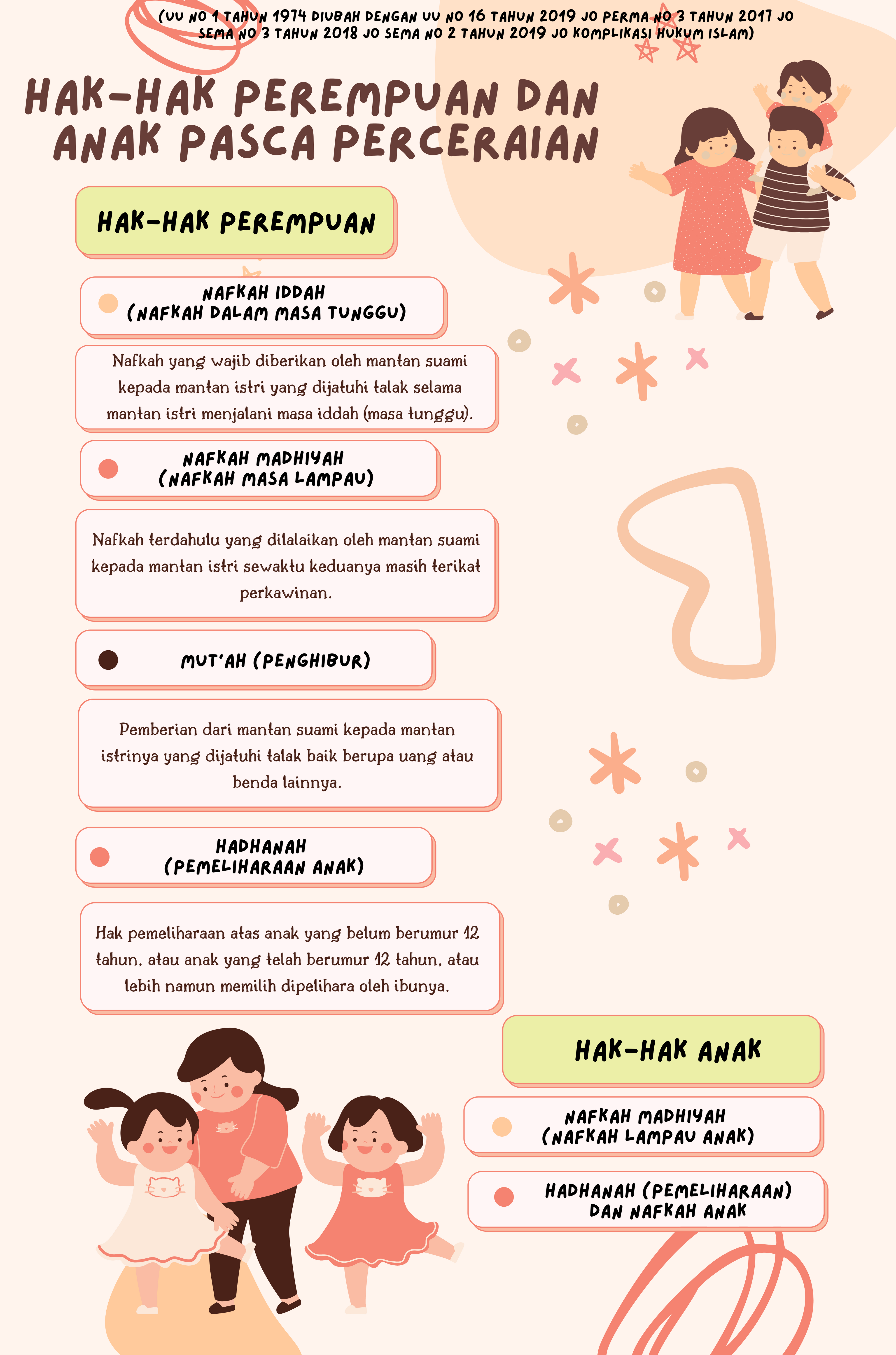 (UU NO 1 TAHUN 1974 DIUBAH DENGAN UU NO 16 TAHUN 2019 JO PERMA NO 3 TAHUN 2017 JO SEMA NO 3 TAHUN 2018 JO SEMA NO 2 TAHUN 2019 JO KOMPLIKASI HUKUM ISLAM)

HAK-HAK PEREMPUAN DAN ANAK PASCA PERCERAIAN

HAK-HAK PEREMPUAN

NAFKAH IDDAH
(NAFKAH DALAM MASA TUNGGU)

Nafkah yang wajib diberikan oleh mantan suami kepada mantan istri yang dijatuhi talak selama mantan istri menjalani masa iddah (masa tunggu).

NAFKAH MADHIYAH
(NAFKAH MASA LAMPAU)

Nafkah terdahulu yang dilalaikan oleh mantan suami kepada mantan istri sewaktu keduanya masih terikat perkawinan.

MUT'AH (PENGHIBUR)

Pemberian dari mantan suami kepada mantan istrinya yang dijatuhi talak baik berupa uang atau benda lainnya.

HADHANAH
(PEMELIHARAAN ANAK)

Hak pemeliharaan atas anak yang belum berumur 12 tahun, atau anak yang telah berumur 12 tahun, atau lebih namun memilih dipelihara oleh ibunya.

HAK-HAK ANAK

NAFKAH MADHIYAH
(NAFKAH LAMPAU ANAK)

HADHANAH (PEMELIHARAAN) DAN NAFKAH ANAK